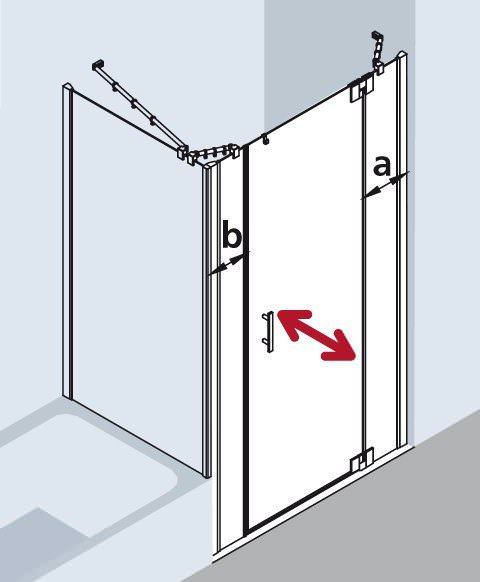 a

b