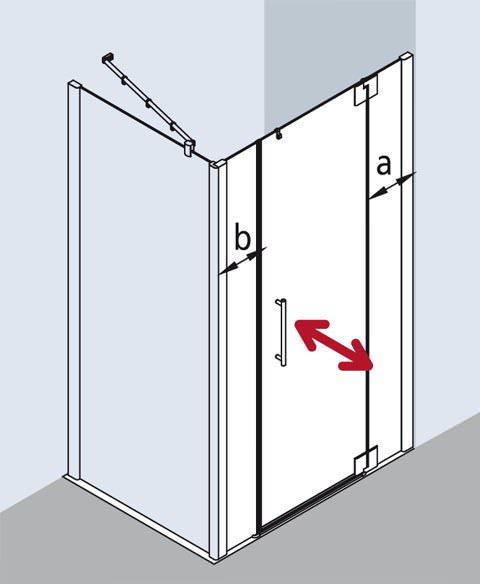 a

b